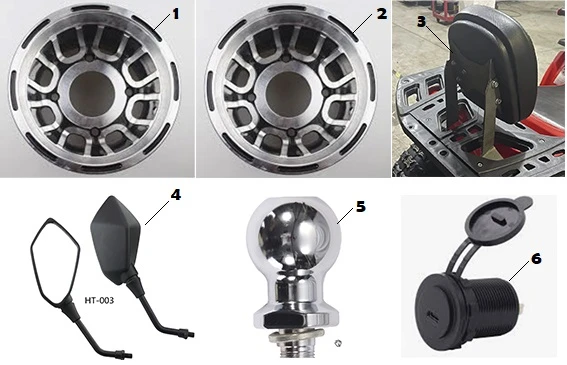 1
2
3
4
HT-003
5
6