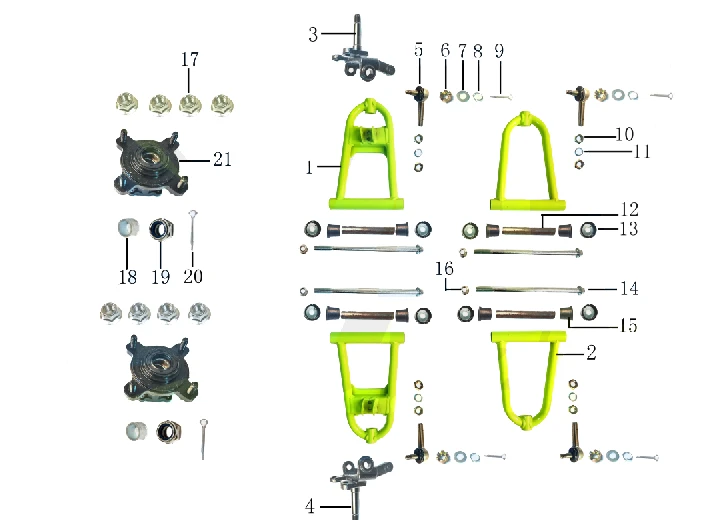 3
5 6 7 8 9
17
21
1
10
11
12
13
18 19 20
16
14
15
2
4