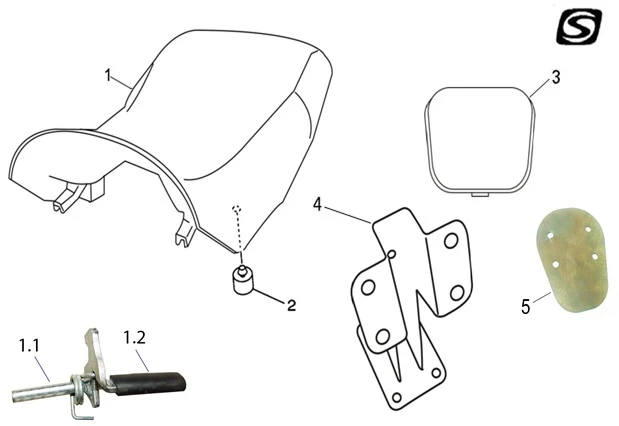 S
1
3
4
2
5
1.1
1.2