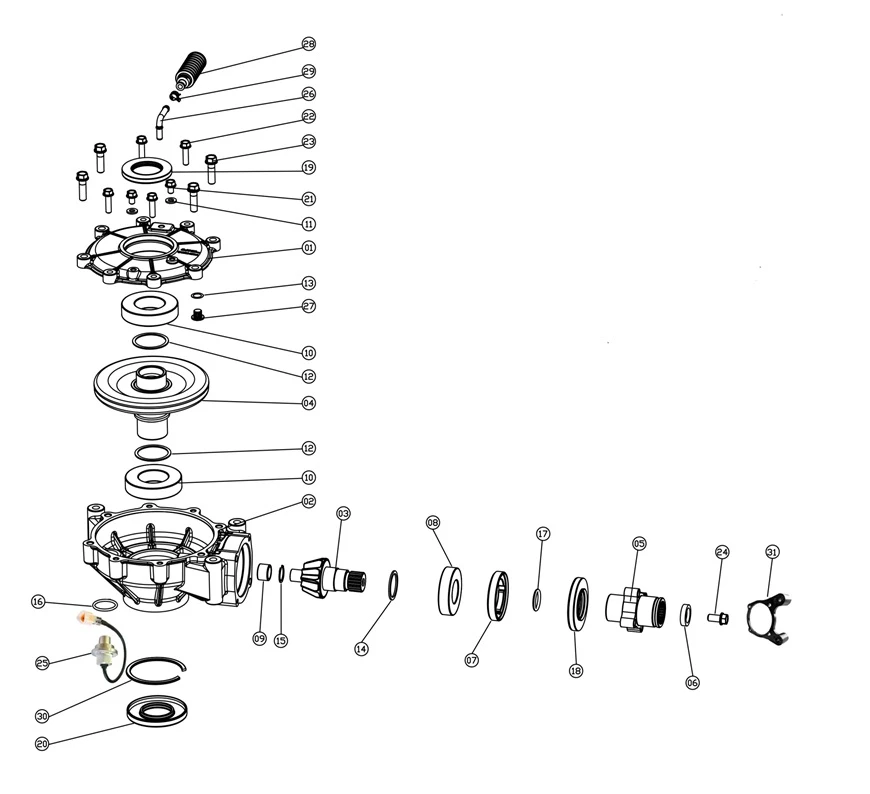 28
29
26
22
23
19
21
11
01
13
27
10
12
04
12
10
02
03
08
17
05
24
31
16
09
15
14
07
18
06
25
30
20